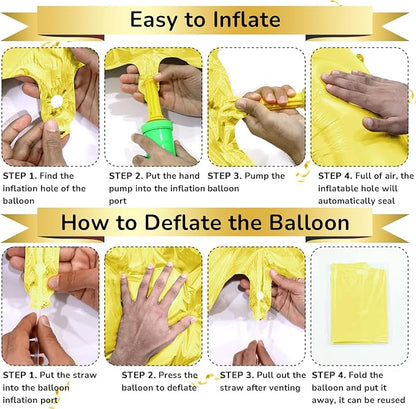 Easy to Inflate

STEP 1. Find the inflation hole of the balloon

STEP 2. Put the hand pump into the inflation port

STEP 3. Pump the balloon

STEP 4. Full of air, the inflatable hole will automatically seal

How to Deflate the Balloon

STEP 1. Put the straw into the balloon inflation port

STEP 2. Press the balloon to deflate

STEP 3. Pull out the straw after venting

STEP 4. Fold the balloon and put it away, it can be reused