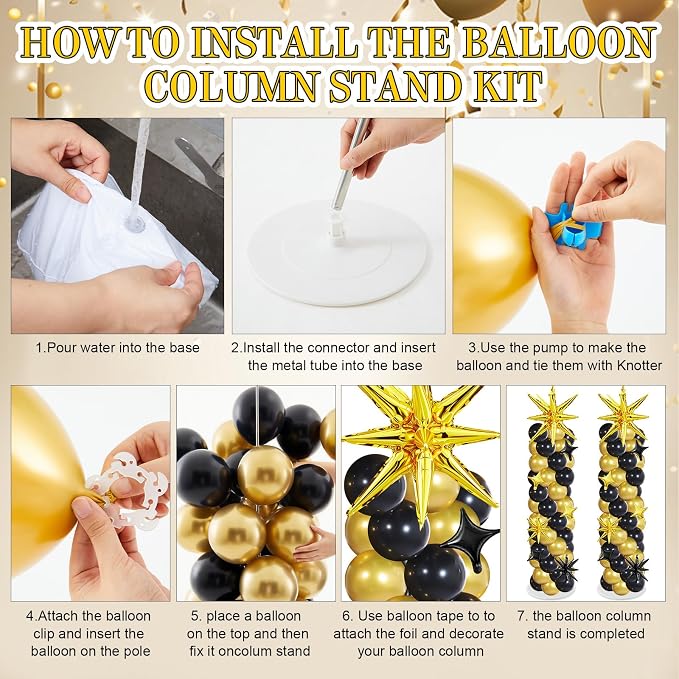 HOW TO INSTALL THE BALLOON COLUMN STAND KIT

1.Pour water into the base

2.Install the connector and insert the metal tube into the base

3.Use the pump to make the balloon and tie them with Knotter

4.Attach the balloon clip and insert the balloon on the pole

5. place a balloon on the top and then fix it oncolum stand

6. Use balloon tape to to attach the foil and decorate your balloon column

7. the balloon column stand is completed