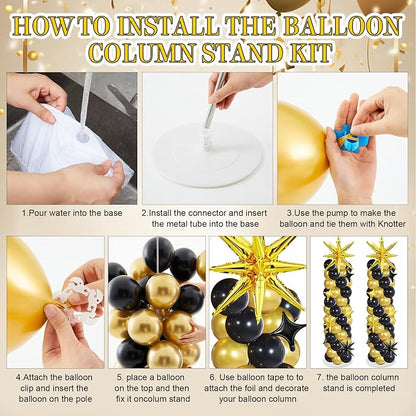 HOW TO INSTALL THE BALLOON COLUMN STAND KIT

1.Pour water into the base

2.Install the connector and insert the metal tube into the base

3.Use the pump to make the balloon and tie them with Knotter

4.Attach the balloon clip and insert the balloon on the pole

5. place a balloon on the top and then fix it oncolum stand

6. Use balloon tape to to attach the foil and decorate your balloon column

7. the balloon column stand is completed