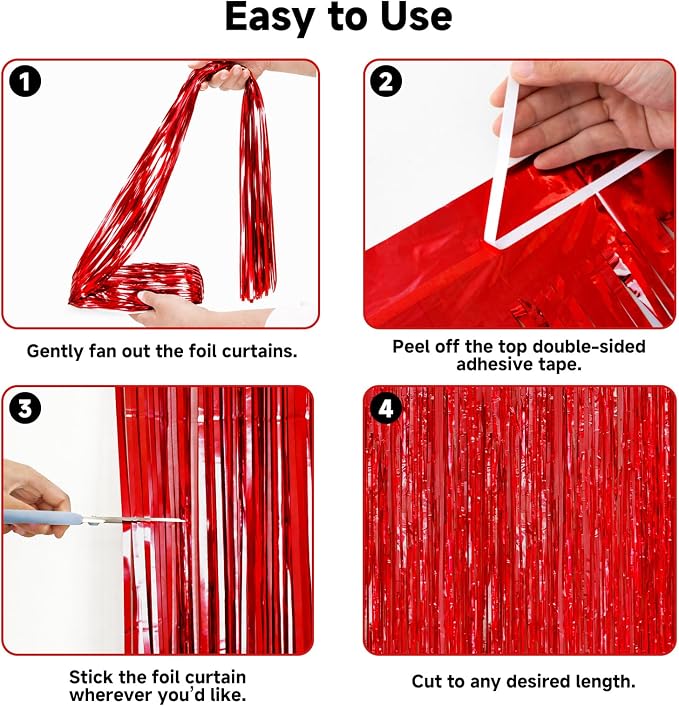 Easy to Use

1

Gently fan out the foil curtains.

2

Peel off the top double-sided adhesive tape.

3

Stick the foil curtain wherever you'd like.

4

Cut to any desired length.