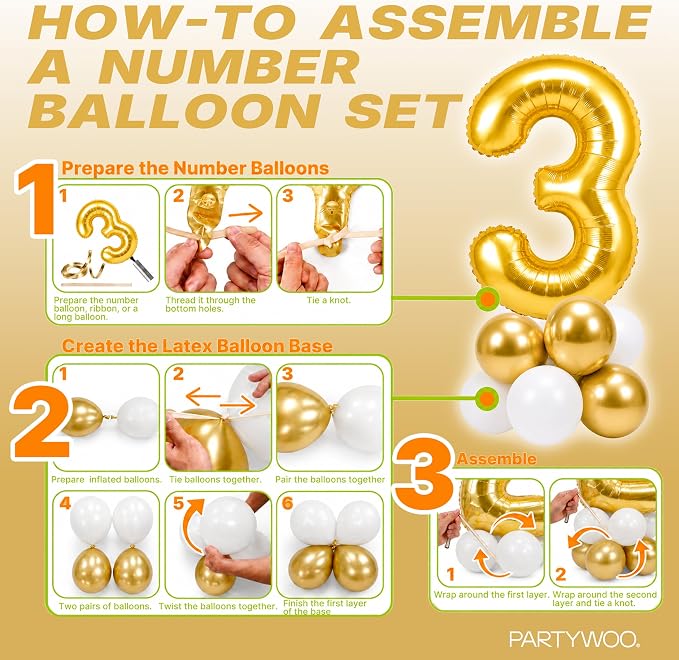 HOW-TO ASSEMBLE A NUMBER BALLOON SET

1 Prepare the Number Balloons

1 Prepare the number balloon, ribbon, or a long balloon.

2 Thread it through the bottom holes.

3 Tie a knot.

2 Create the Latex Balloon Base

1 Prepare inflated balloons.

2 Tie balloons together.

3 Pair the balloons together

4 Two pairs of balloons.

5 Twist the balloons together.

6 Finish the first layer of the base

3 Assemble

1 Wrap around the first layer.

2 Wrap around the second layer and tie a knot.

PARTYWOO.