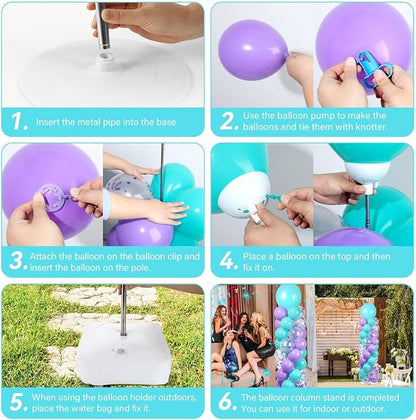 1. Insert the metal pipe into the base

2. Use the balloon pump to make the balloons and tie them with knotter.

3. Attach the balloon on the balloon clip and insert the balloon on the pole.

4. Place a balloon on the top and then fix it on.

5. When using the balloon holder outdoors, place the water bag and fix it.

6. The balloon column stand is completed. You can use it for indoor or outdoor.