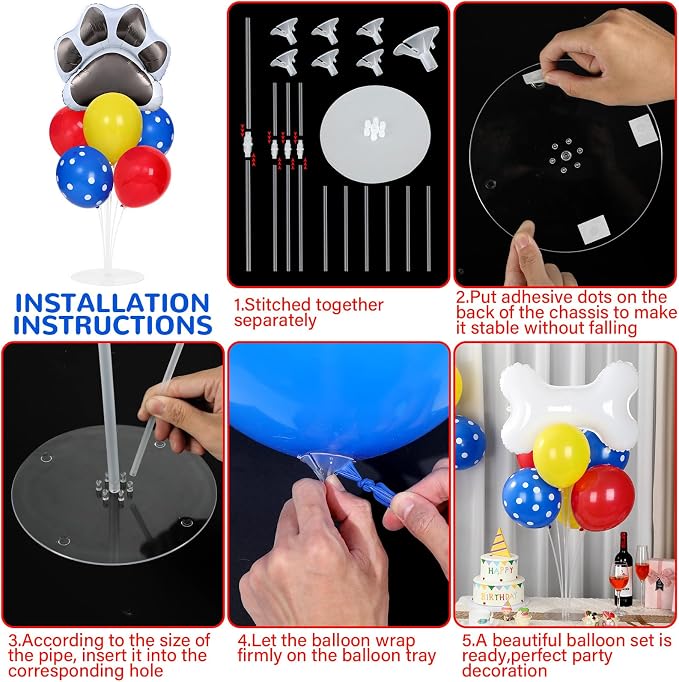 INSTALLATION INSTRUCTIONS

1.Stitched together separately

2.Put adhesive dots on the back of the chassis to make it stable without falling

3.According to the size of the pipe, insert it into the corresponding hole

4.Let the balloon wrap firmly on the balloon tray

HAPPY BIRTHDAY

5.A beautiful balloon set is ready,perfect party decoration