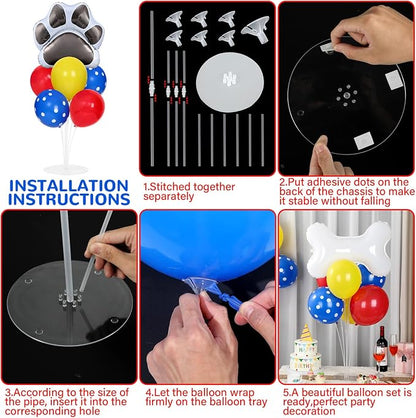 INSTALLATION INSTRUCTIONS

1.Stitched together separately

2.Put adhesive dots on the back of the chassis to make it stable without falling

3.According to the size of the pipe, insert it into the corresponding hole

4.Let the balloon wrap firmly on the balloon tray

5.A beautiful balloon set is ready,perfect party decoration