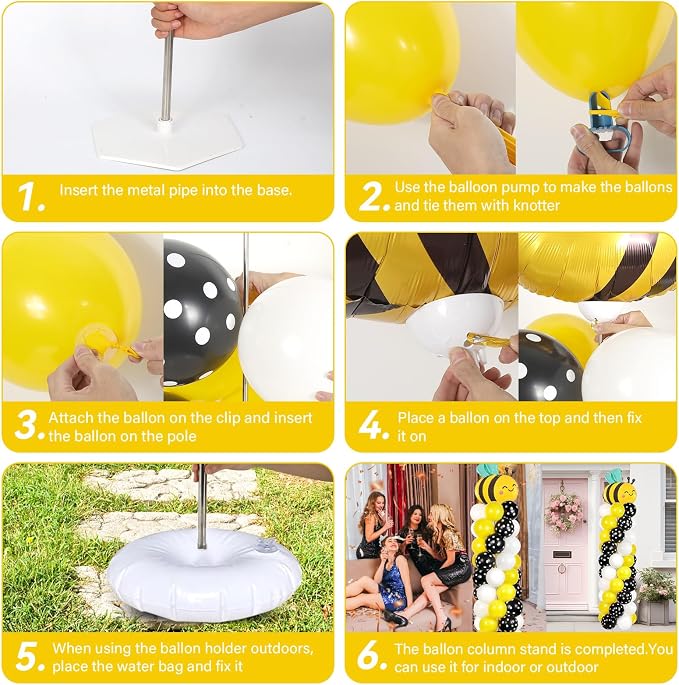 1. Insert the metal pipe into the base.

2. Use the balloon pump to make the ballons and tie them with knotter

3. Attach the ballon on the clip and insert the ballon on the pole

4. Place a ballon on the top and then fix it on

5. When using the ballon holder outdoors, place the water bag and fix it

6. The ballon column stand is completed.You can use it for indoor or outdoor