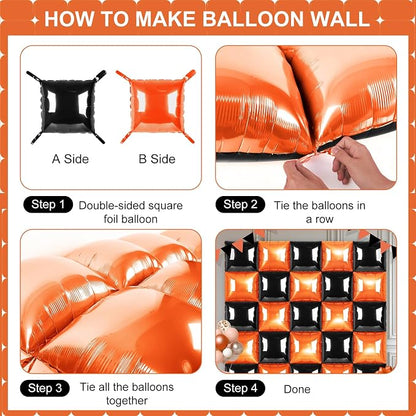 HOW TO MAKE BALLOON WALL

A Side

B Side

Step 1 Double-sided square foil balloon

Step 2 Tie the balloons in a row

Step 3 Tie all the balloons together

Step 4 Done