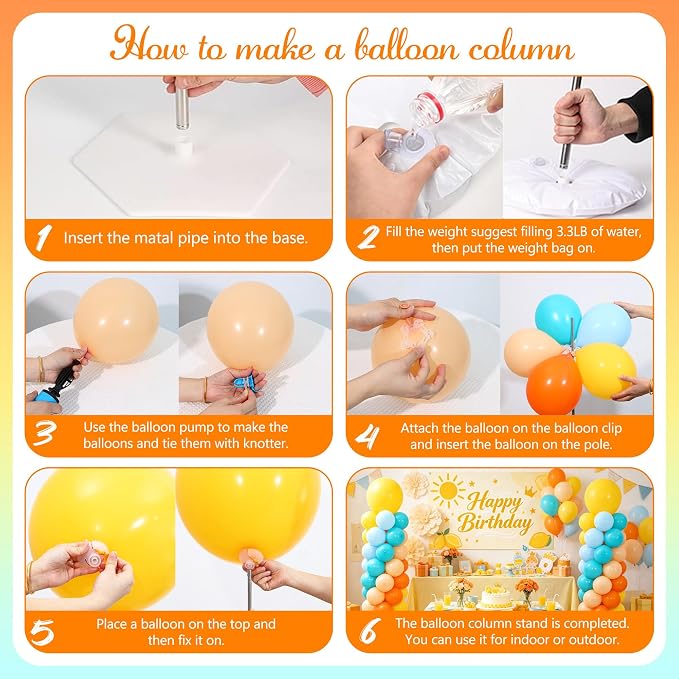 How to make a balloon column

1 Insert the matal pipe into the base.

2 Fill the weight suggest filling 3.3LB of water, then put the weight bag on.

3 Use the balloon pump to make the balloons and tie them with knotter.

4 Attach the balloon on the balloon clip and insert the balloon on the pole.

5 Place a balloon on the top and then fix it on.

Happy Birthday

6 The balloon column stand is completed. You can use it for indoor or outdoor.