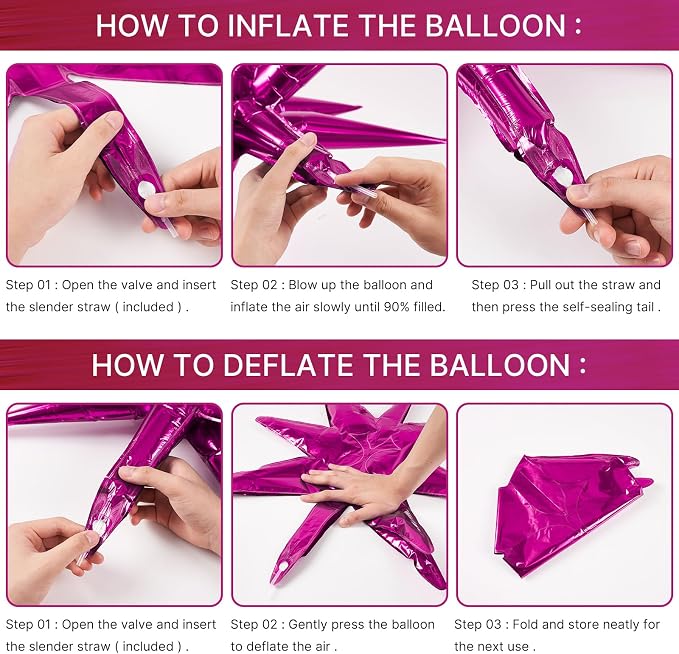 HOW TO INFLATE THE BALLOON :

Step 01 : Open the valve and insert the slender straw ( included ) .

Step 02 : Blow up the balloon and inflate the air slowly until 90% filled.

Step 03 : Pull out the straw and then press the self-sealing tail .

HOW TO DEFLATE THE BALLOON :

Step 01 : Open the valve and insert the slender straw ( included ) .

Step 02 : Gently press the balloon to deflate the air .

Step 03 : Fold and store neatly for the next use .