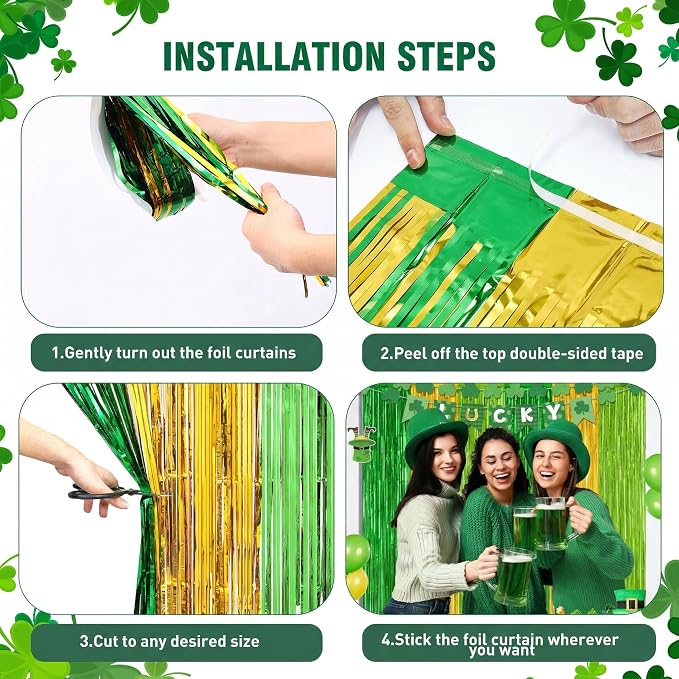 INSTALLATION STEPS

1.Gently turn out the foil curtains

2.Peel off the top double-sided tape

LUCKY

3.Cut to any desired size

4.Stick the foil curtain wherever you want