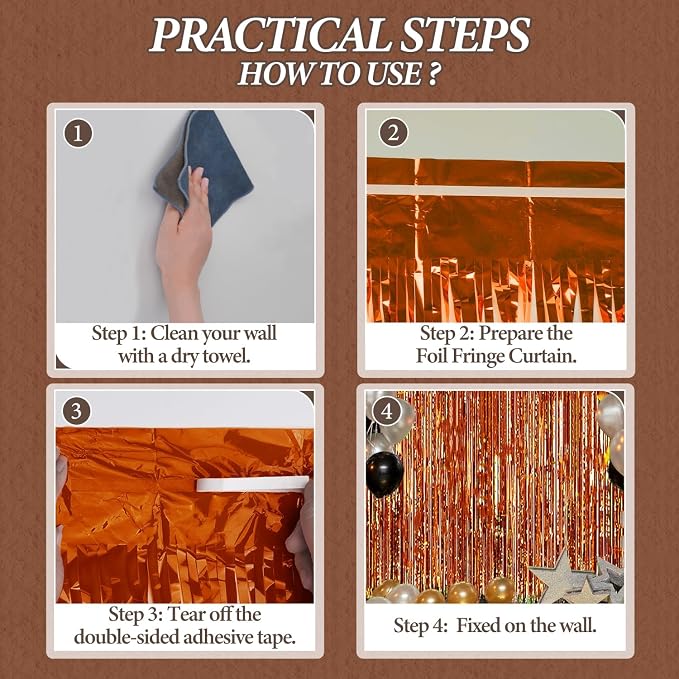 PRACTICAL STEPS
HOW TO USE ?

1
Step 1: Clean your wall with a dry towel.

2
Step 2: Prepare the Foil Fringe Curtain.

3
Step 3: Tear off the double-sided adhesive tape.

4
Step 4: Fixed on the wall.