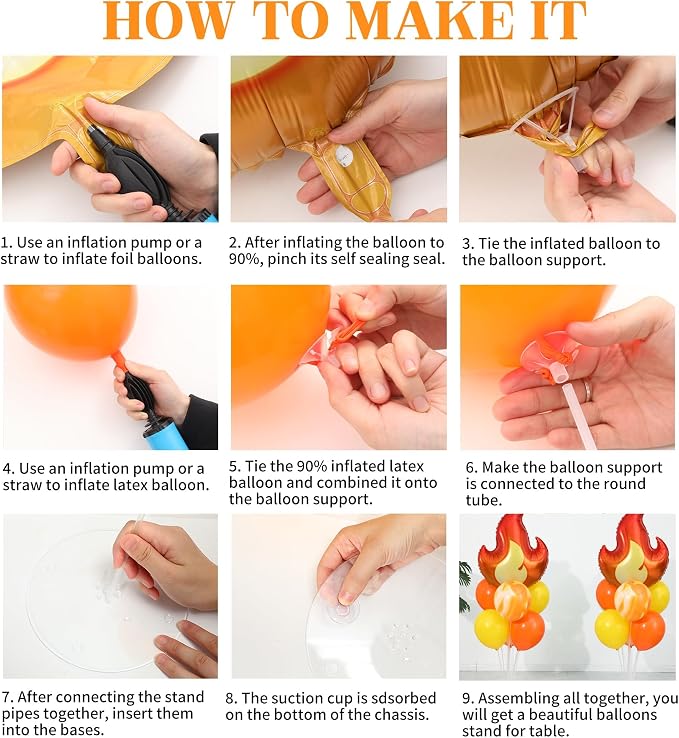 HOW TO MAKE IT

1. Use an inflation pump or a straw to inflate foil balloons.

2. After inflating the balloon to 90%, pinch its self sealing seal.

3. Tie the inflated balloon to the balloon support.

4. Use an inflation pump or a straw to inflate latex balloon.

5. Tie the 90% inflated latex balloon and combined it onto the balloon support.

6. Make the balloon support is connected to the round tube.

7. After connecting the stand pipes together, insert them into the bases.

8. The suction cup is sdsorbed on the bottom of the chassis.

9. Assembling all together, you will get a beautiful balloons stand for table.