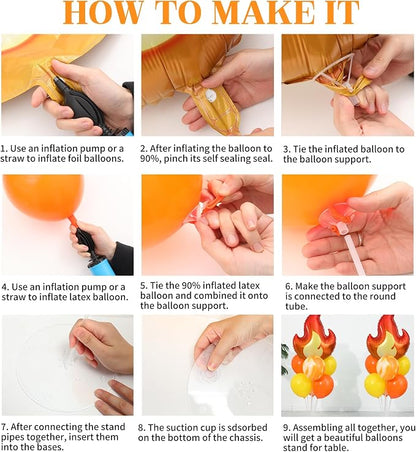 HOW TO MAKE IT

1. Use an inflation pump or a straw to inflate foil balloons.

2. After inflating the balloon to 90%, pinch its self sealing seal.

3. Tie the inflated balloon to the balloon support.

4. Use an inflation pump or a straw to inflate latex balloon.

5. Tie the 90% inflated latex balloon and combined it onto the balloon support.

6. Make the balloon support is connected to the round tube.

7. After connecting the stand pipes together, insert them into the bases.

8. The suction cup is sdsorbed on the bottom of the chassis.

9. Assembling all together, you will get a beautiful balloons stand for table.