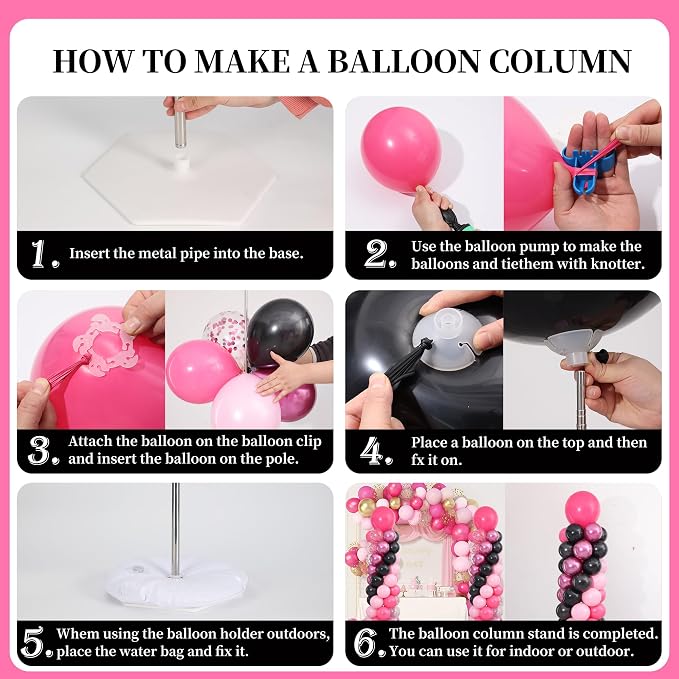 HOW TO MAKE A BALLOON COLUMN

1. Insert the metal pipe into the base.

2. Use the balloon pump to make the balloons and tiethem with knotter.

3. Attach the balloon on the balloon clip and insert the balloon on the pole.

4. Place a balloon on the top and then fx it on.

5. Whem using the balloon holder outdoors, place the water bag and fix it.

6. The balloon column stand is completed. You can use it for indoor or outdoor.