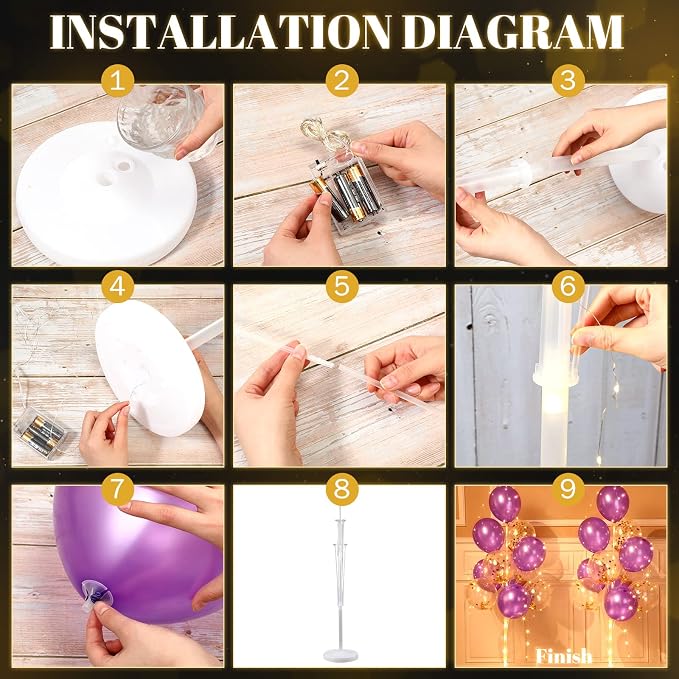 INSTALLATION DIAGRAM

1

2

3

4

5

6

7

8

9

Finish