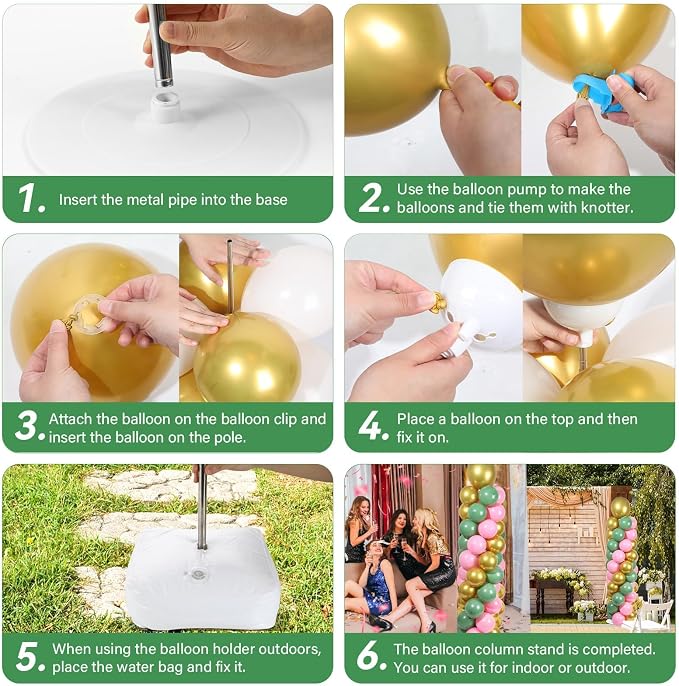 1. Insert the metal pipe into the base

2. Use the balloon pump to make the balloons and tie them with knotter.

3. Attach the balloon on the balloon clip and insert the balloon on the pole.

4. Place a balloon on the top and then fix it on.

5. When using the balloon holder outdoors, place the water bag and fix it.

6. The balloon column stand is completed. You can use it for indoor or outdoor.