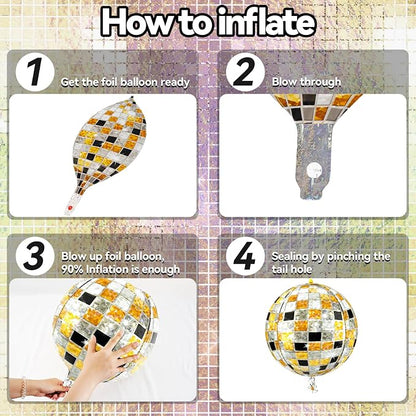 How to inflate

1 Get the foil balloon ready

2 Blow through

3 Blow up foil balloon, 90% Inflation is enough

4 Sealing by pinching the tail hole