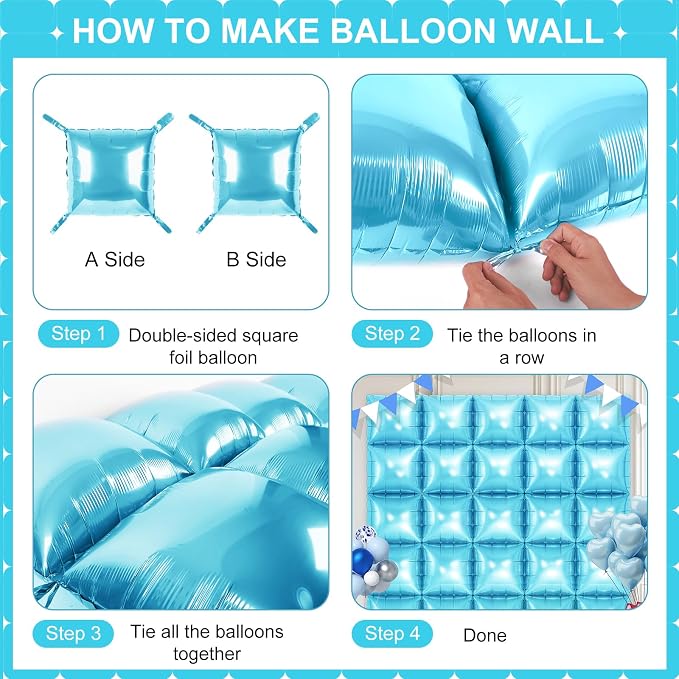 HOW TO MAKE BALLOON WALL

A Side B Side

Step 1 Double-sided square foil balloon

Step 2 Tie the balloons in a row

Step 3 Tie all the balloons together

Step 4 Done