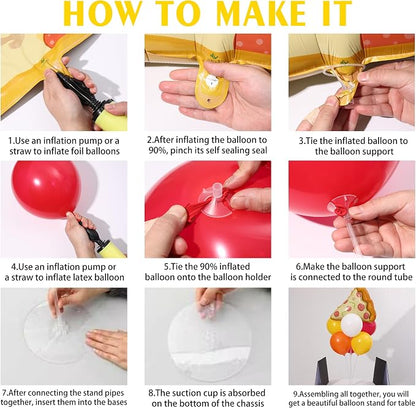 HOW TO MAKE IT

1.Use an inflation pump or a straw to inflate foil balloons

2.After inflating the balloon to 90%, pinch its self sealing seal

3.Tie the inflated balloon to the balloon support

4.Use an inflation pump or a straw to inflate latex balloon

5.Tie the 90% inflated balloon onto the balloon holder

6.Make the balloon support is connected to the round tube

7.After connecting the stand pipes together, insert them into the bases

8.The suction cup is absorbed on the bottom of the chassis

9.Assembling all together, you will get a beautiful balloon stand for table