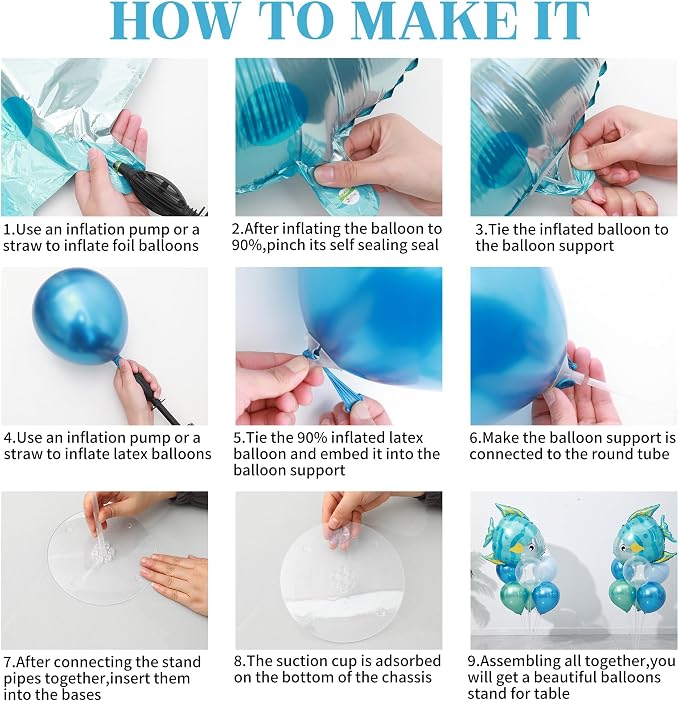 HOW TO MAKE IT

1.Use an inflation pump or a straw to inflate foil balloons

2.After inflating the balloon to 90%,pinch its self sealing seal

3.Tie the inflated balloon to the balloon support

4.Use an inflation pump or a straw to inflate latex balloons

5.Tie the 90% inflated latex balloon and embed it into the balloon support

6.Make the balloon support is connected to the round tube

7.After connecting the stand pipes together,insert them into the bases

8.The suction cup is adsorbed on the bottom of the chassis

9.Assembling all together,you will get a beautiful balloons stand for table