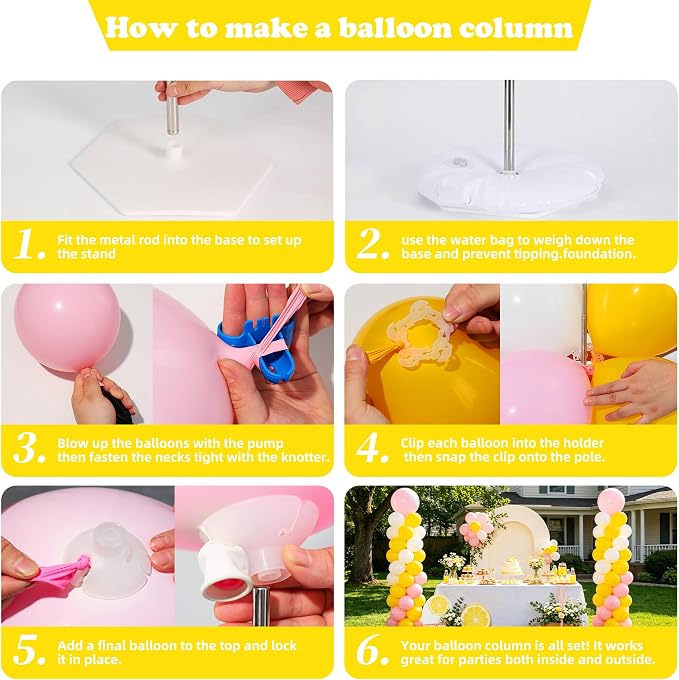 How to make a balloon column

1. Fit the metal rod into the base to set up the stand

2. use the water bag to weigh down the base and prevent tipping.foundation.

3. Blow up the balloons with the pump then fasten the necks tight with the knotter.

4. Clip each balloon into the holder then snap the clip onto the pole.

5. Add a final balloon to the top and lock it in place.

6. Your balloon column is all set! It works great for parties both inside and outside.