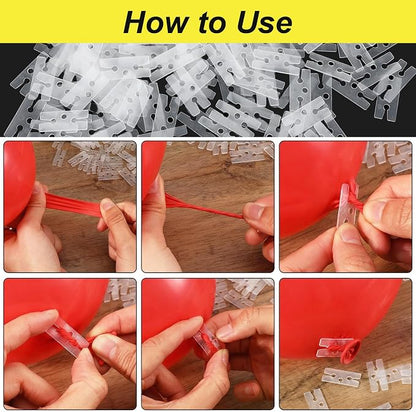 How to Use