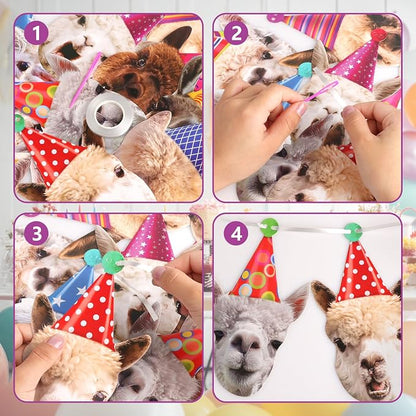 1

2

3

4