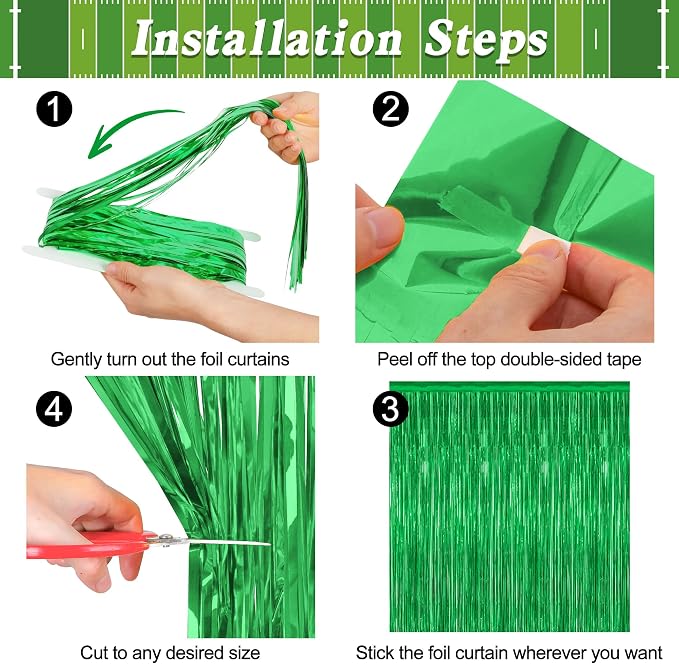 Installation Steps

1

Gently turn out the foil curtains

2

Peel off the top double-sided tape

4

Cut to any desired size

3

Stick the foil curtain wherever you want