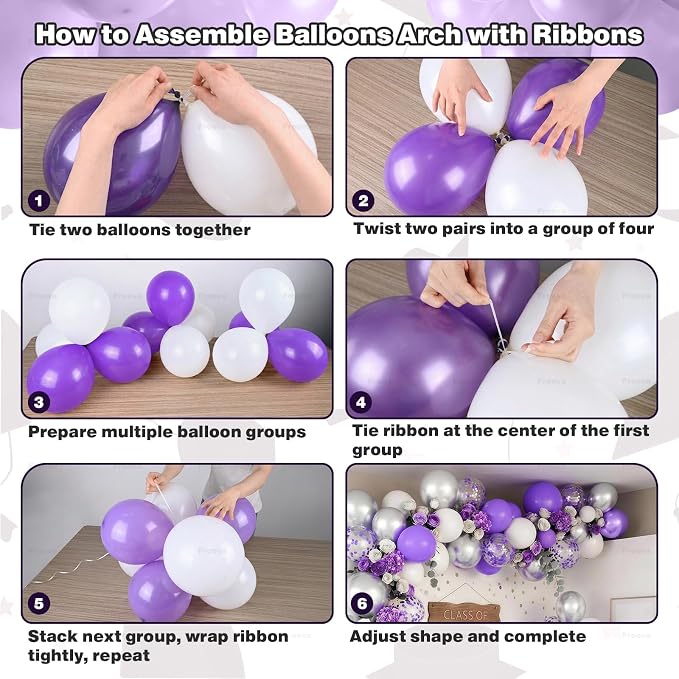 How to Assemble Balloons Arch with Ribbons

1
Tie two balloons together

2
Twist two pairs into a group of four

3
Prepare multiple balloon groups

4
Tie ribbon at the center of the first group

5
Stack next group, wrap ribbon tightly, repeat

6
CLASS OF
Adjust shape and complete