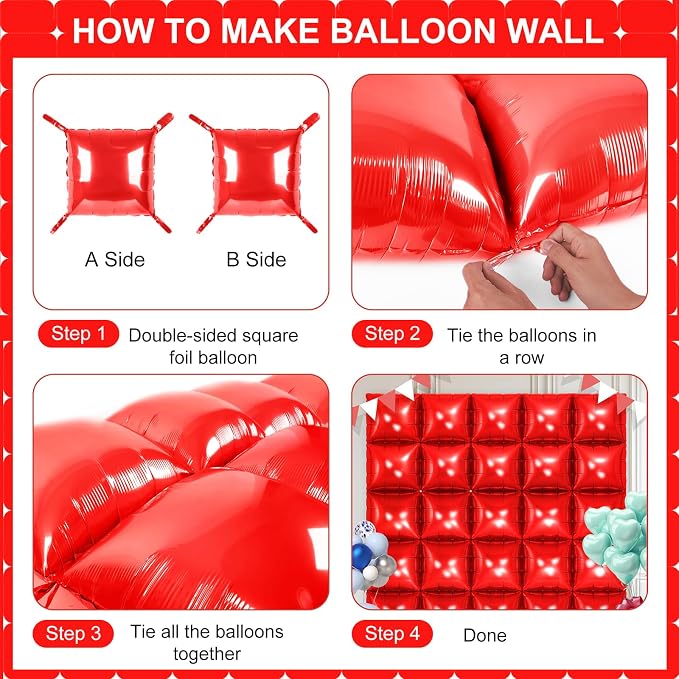 HOW TO MAKE BALLOON WALL

A Side

B Side

Step 1 Double-sided square foil balloon

Step 2 Tie the balloons in a row

Step 3 Tie all the balloons together

Step 4 Done