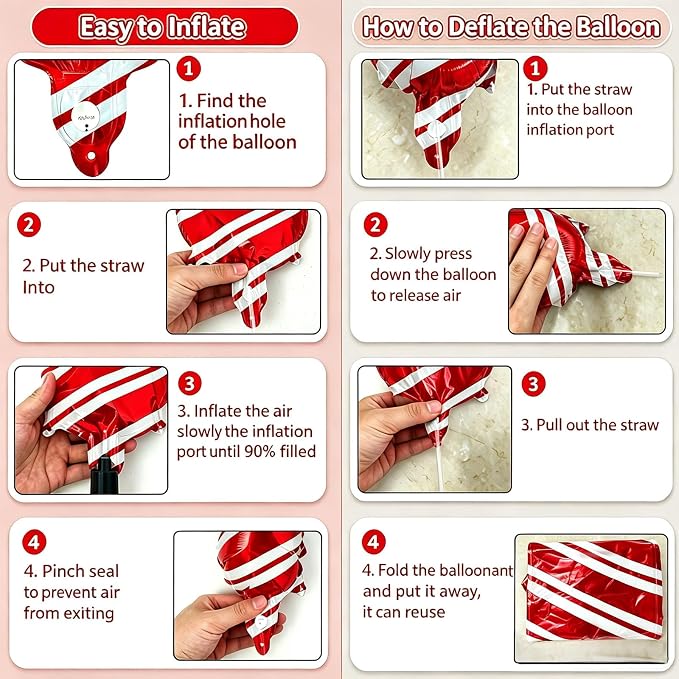 Easy to Inflate

1

1. Find the inflation hole of the balloon

2

2. Put the straw Into

3

3. Inflate the air slowly the inflation port until 90% filled

4

4. Pinch seal to prevent air from exiting

How to Deflate the Balloon

1

1. Put the straw into the balloon inflation port

2

2. Slowly press down the balloon to release air

3

3. Pull out the straw

4

4. Fold the balloonant and put it away, it can reuse