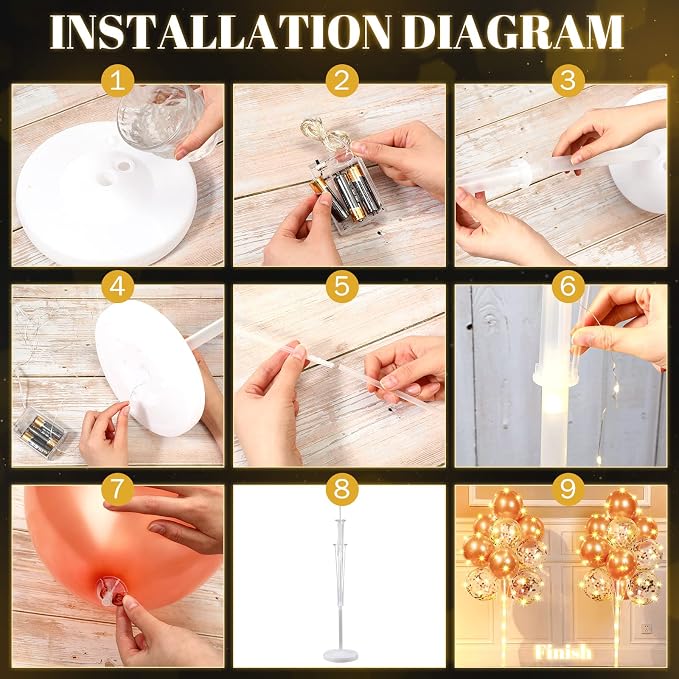 INSTALLATION DIAGRAM

1

2

3

4

5

6

7

8

9

Finish