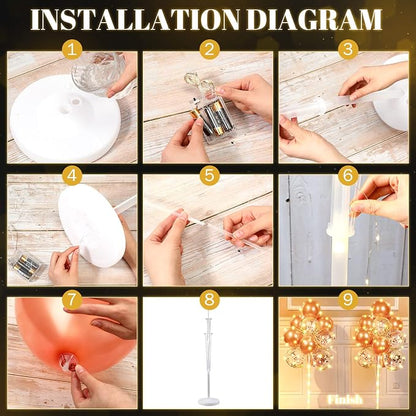 INSTALLATION DIAGRAM

1

2

3

4

5

6

7

8

9

Finish