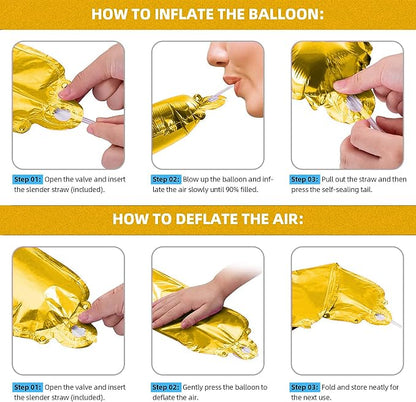 HOW TO INFLATE THE BALLOON:

Step 01: Open the valve and insert the slender straw (included).

Step 02: Blow up the balloon and inflate the air slowly until 90% filled.

Step 03: Pull out the straw and then press the self-sealing tail.

HOW TO DEFLATE THE AIR:

Step 01: Open the valve and insert the slender straw (included).

Step 02: Gently press the balloon to deflate the air.

Step 03: Fold and store neatly for the next use.