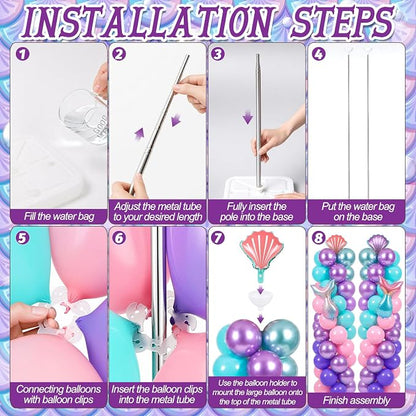 INSTALLATION STEPS

1
Fill the water bag

2
Adjust the metal tube to your desired length

3
Fully insert the pole into the base

4
Put the water bag on the base

5
Connecting balloons with balloon clips

6
Insert the balloon clips into the metal tube

7
Use the balloon holder to mount the large balloon onto the top of the metal tube

8
Finish assembly