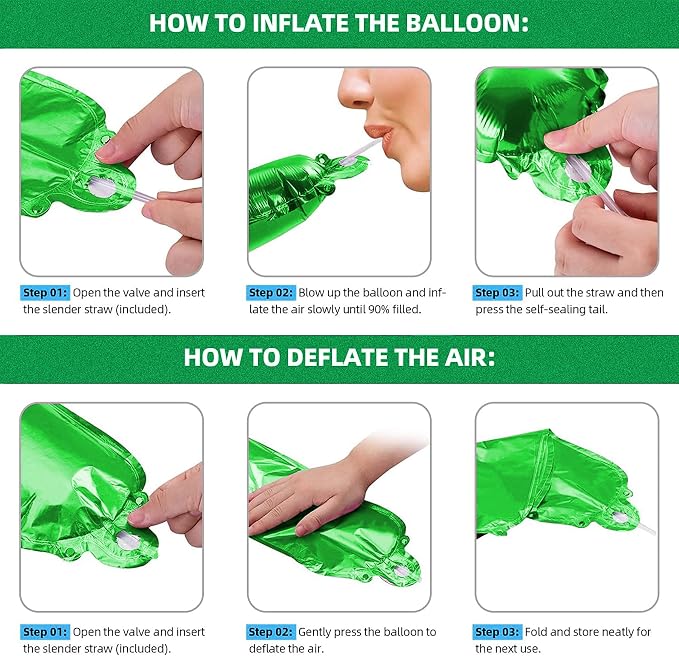 HOW TO INFLATE THE BALLOON:

Step 01: Open the valve and insert the slender straw (included).

Step 02: Blow up the balloon and inflate the air slowly until 90% filled.

Step 03: Pull out the straw and then press the self-sealing tail.

HOW TO DEFLATE THE AIR:

Step 01: Open the valve and insert the slender straw (included).

Step 02: Gently press the balloon to deflate the air.

Step 03: Fold and store neatly for the next use.