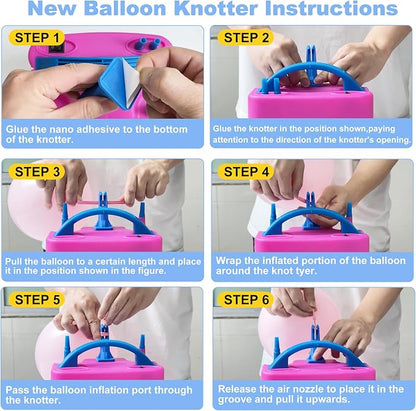 New Balloon Knotter Instructions

STEP 1

Glue the nano adhesive to the bottom of the knotter.

STEP 2

Glue the knotter in the position shown,paying attention to the direction of the knotter's opening.

STEP 3

Pull the balloon to a certain length and place it in the position shown in the figure.

STEP 4

Wrap the inflated portion of the balloon around the knot tyer.

STEP 5

Pass the balloon inflation port through the knotter.

STEP 6

Release the air nozzle to place it in the groove and pull it upwards.