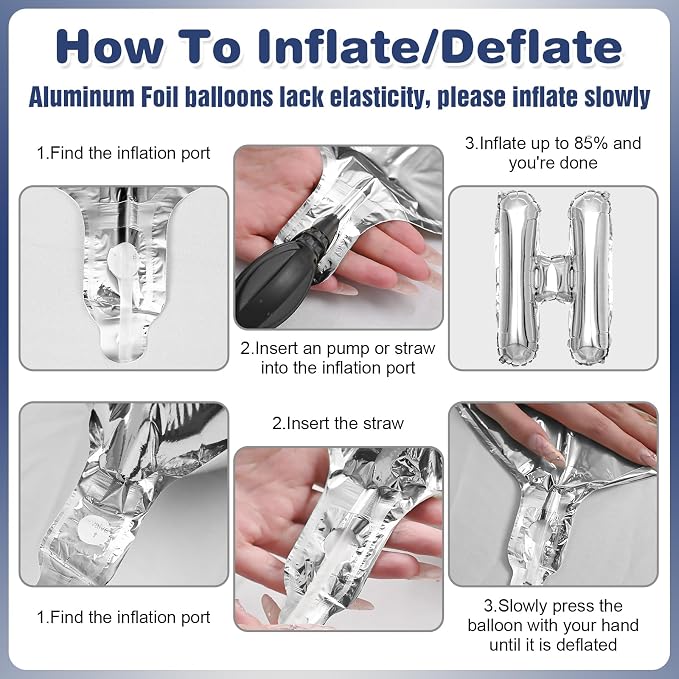 How To Inflate/Deflate

Aluminum Foil balloons lack elasticity, please inflate slowly

1.Find the inflation port

2.Insert an pump or straw into the inflation port

3.Inflate up to 85% and you're done

1.Find the inflation port

2.Insert the straw

3.Slowly press the balloon with your hand until it is deflated