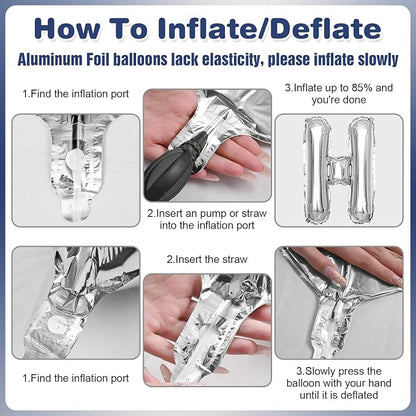 How To Inflate/Deflate

Aluminum Foil balloons lack elasticity, please inflate slowly

1.Find the inflation port

2.Insert an pump or straw into the inflation port

3.Inflate up to 85% and you're done

1.Find the inflation port

2.Insert the straw

3.Slowly press the balloon with your hand until it is deflated