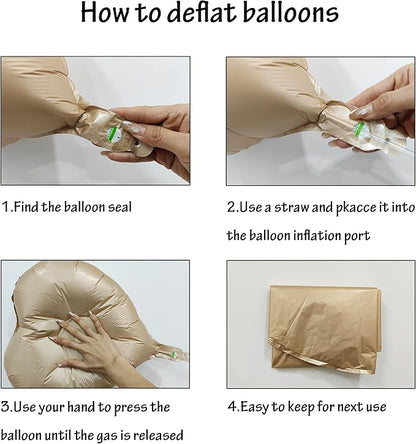 How to deflat balloons

1.Find the balloon seal

2.Use a straw and pkacce it into the balloon inflation port

3.Use your hand to press the balloon until the gas is released

4.Easy to keep for next use