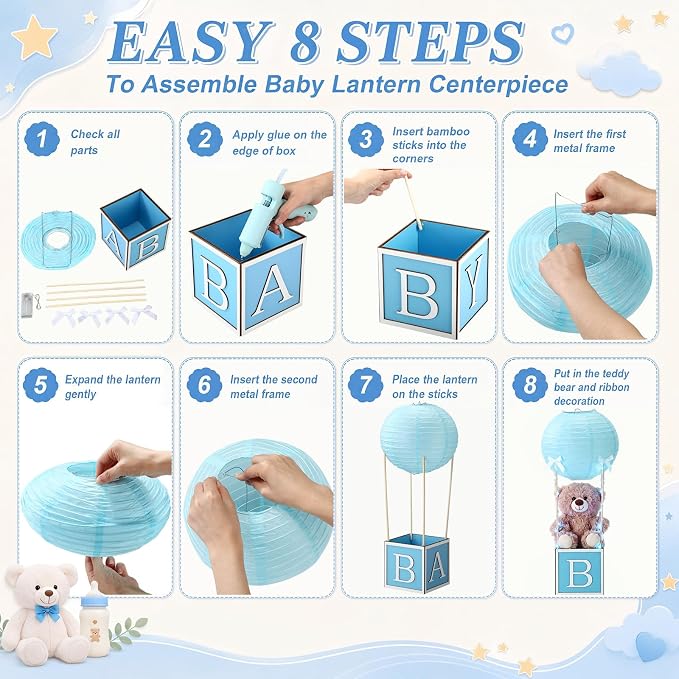 EASY 8 STEPS
To Assemble Baby Lantern Centerpiece

1 Check all parts

A B

2 Apply glue on the edge of box

B A

3 Insert bamboo sticks into the corners

B Y

4 Insert the first metal frame

5 Expand the lantern gently

6 Insert the second metal frame

7 Place the lantern on the sticks

B A

8 Put in the teddy bear and ribbon decoration

B