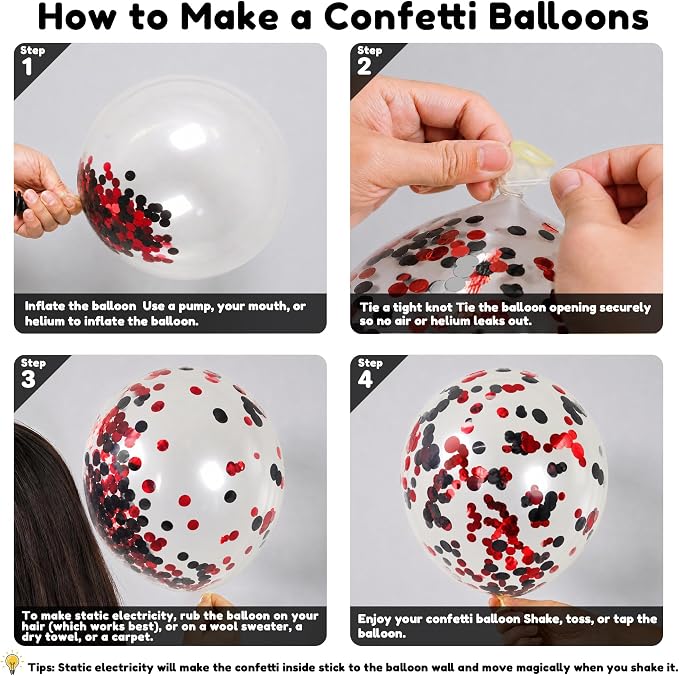 How to Make a Confetti Balloons

Step 1

Inflate the balloon Use a pump, your mouth, or helium to inflate the balloon.

Step 2

Tie a tight knot Tie the balloon opening securely so no air or helium leaks out.

Step 3

To make static electricity, rub the balloon on your hair (which works best), or on a wool sweater, a dry towel, or a carpet.

Step 4

Enjoy your confetti balloon Shake, toss, or tap the balloon.

Tips: Static electricity will make the confetti inside stick to the balloon wall and move magically when you shake it.