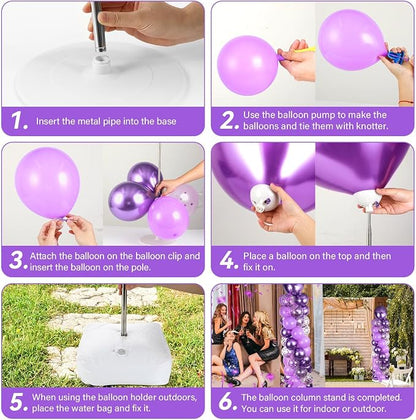 1. Insert the metal pipe into the base

2. Use the balloon pump to make the balloons and tie them with knotter.

3. Attach the balloon on the balloon clip and insert the balloon on the pole.

4. Place a balloon on the top and then fix it on.

5. When using the balloon holder outdoors, place the water bag and fix it.

6. The balloon column stand is completed. You can use it for indoor or outdoor.