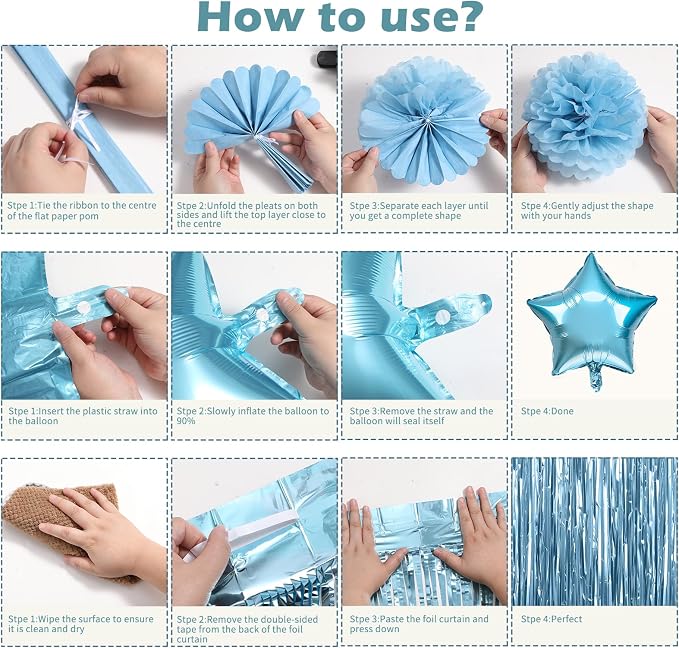 How to use?

Stpe 1:Tie the ribbon to the centre of the flat paper pom

Stpe 2:Unfold the pleats on both sides and lift the top layer close to the centre

Stpe 3:Separate each layer until you get a complete shape

Stpe 4:Gently adjust the shape with your hands

Stpe 1:Insert the plastic straw into the balloon

Stpe 2:Slowly inflate the balloon to 90%

Stpe 3:Remove the straw and the balloon will seal itself

Stpe 4:Done

Stpe 1:Wipe the surface to ensure it is clean and dry

Stpe 2:Remove the double-sided tape from the back of the foil curtain

Stpe 3:Paste the foil curtain and press down

Stpe 4:Perfect