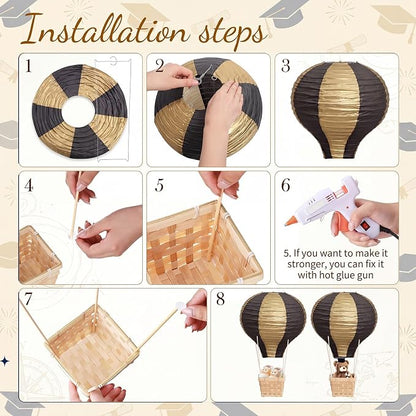 Installation steps

1

2

3

4

5

6

5. If you want to make it stronger, you can fix it with hot glue gun

7

8