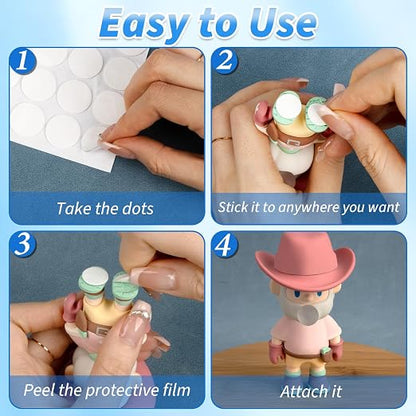 Easy to Use

1
Take the dots

2
Stick it to anywhere you want

3
Peel the protective film

4
Attach it