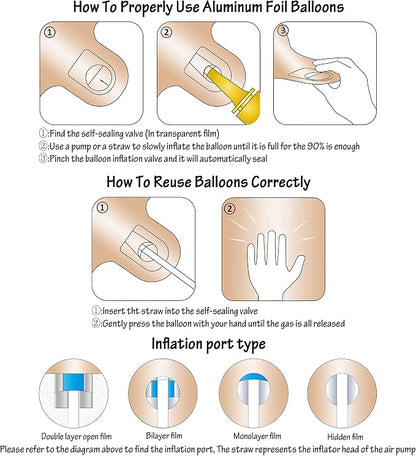 How To Properly Use Aluminum Foil Balloons

①

②

③

①:Find the self-sealing valve (In transparent film)
②:Use a pump or a straw to slowly inflate the balloon until it is full for the 90% is enough
③:Pinch the balloon inflation valve and it will automatically seal

How To Reuse Balloons Correctly

①

②

①:Insert tht straw into the self-sealing valve
②:Gently press the balloon with your hand until the gas is all released

Inflation port type

Double layer open film

Bilayer film

Monolayer film

Hidden film

Please refer to the diagram above to find the inflation port, The straw represents the inflator head of the air pump