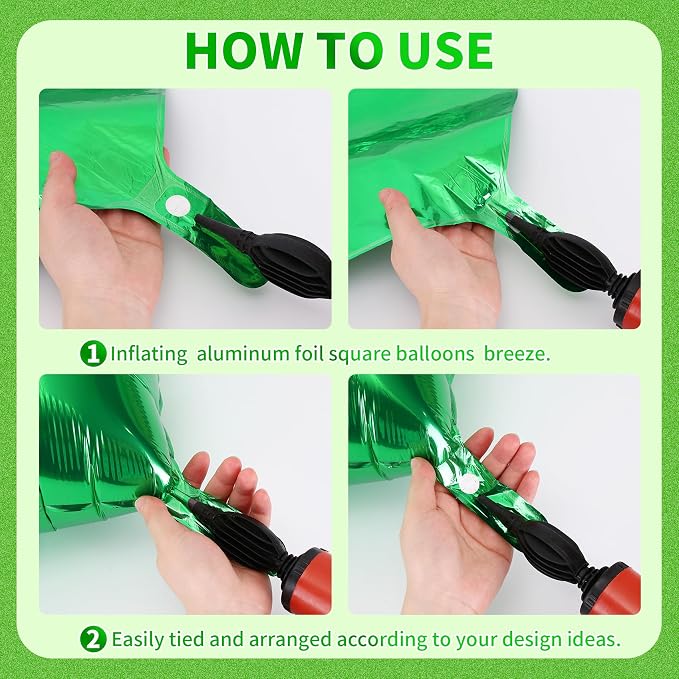 HOW TO USE

1 Inflating aluminum foil square balloons breeze.

2 Easily tied and arranged according to your design ideas.