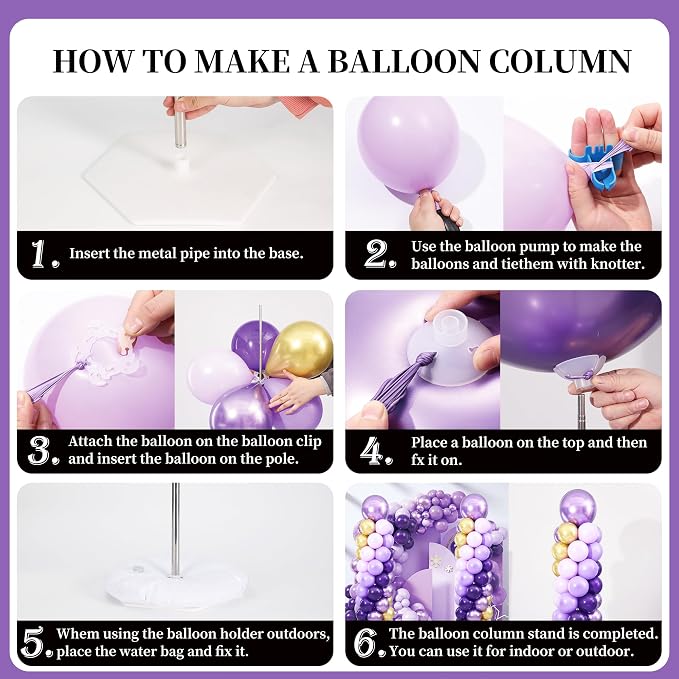 HOW TO MAKE A BALLOON COLUMN

1. Insert the metal pipe into the base.

2. Use the balloon pump to make the balloons and tiethem with knotter.

3. Attach the balloon on the balloon clip and insert the balloon on the pole.

4. Place a balloon on the top and then fx it on.

5. Whem using the balloon holder outdoors, place the water bag and fix it.

6. The balloon column stand is completed. You can use it for indoor or outdoor.