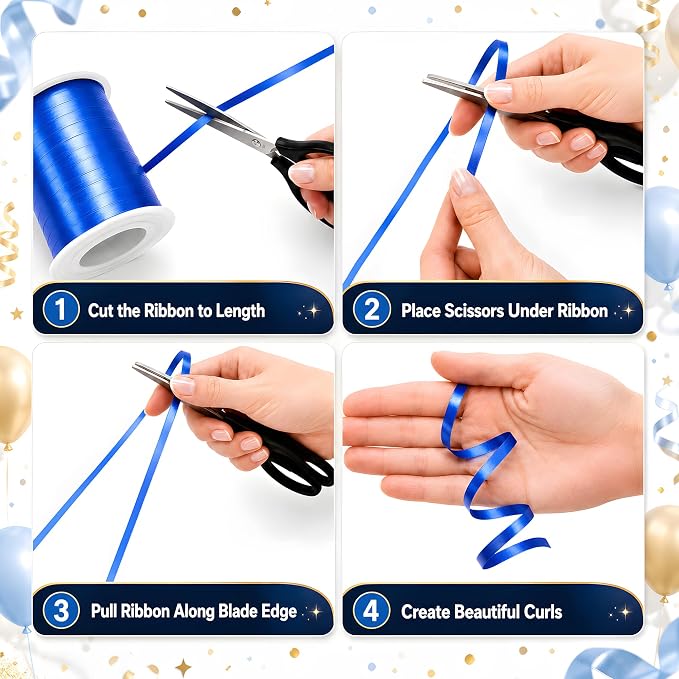 1 Cut the Ribbon to Length

2 Place Scissors Under Ribbon

3 Pull Ribbon Along Blade Edge

4 Create Beautiful Curls