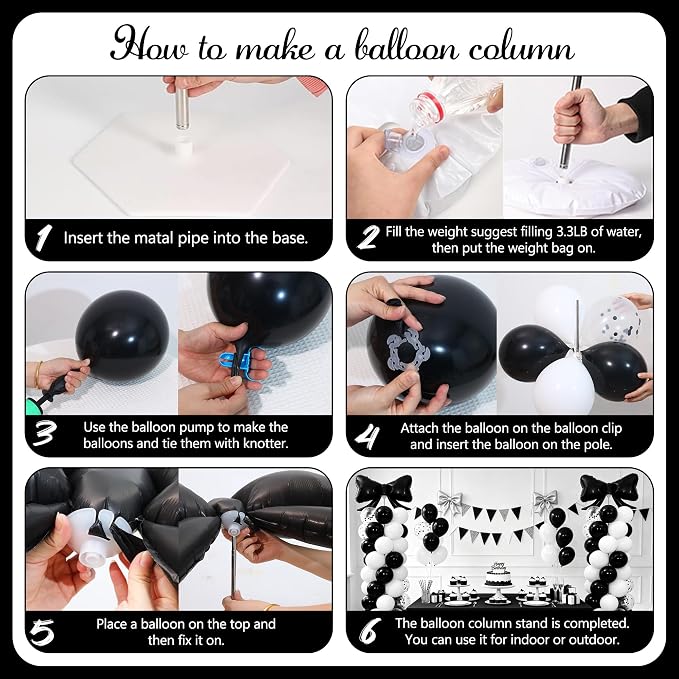 How to make a balloon column

1 Insert the matal pipe into the base.

2 Fill the weight suggest filling 3.3LB of water, then put the weight bag on.

3 Use the balloon pump to make the balloons and tie them with knotter.

4 Attach the balloon on the balloon clip and insert the balloon on the pole.

5 Place a balloon on the top and then fix it on.

6 The balloon column stand is completed. You can use it for indoor or outdoor.